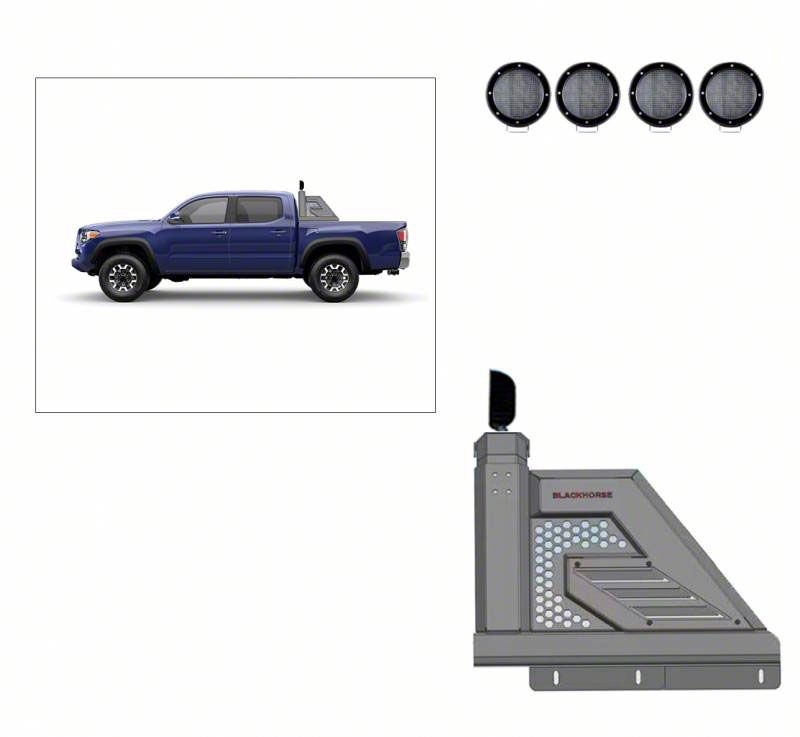 BLACKHORSE