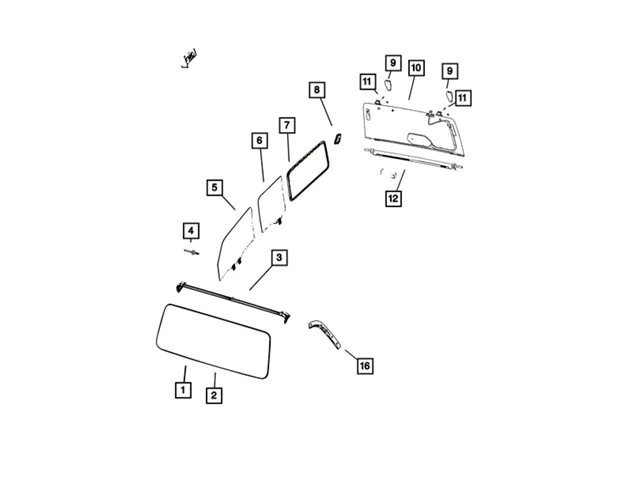 9
10
9
11
11
8
7
6
5
12
4
3
16
1
2