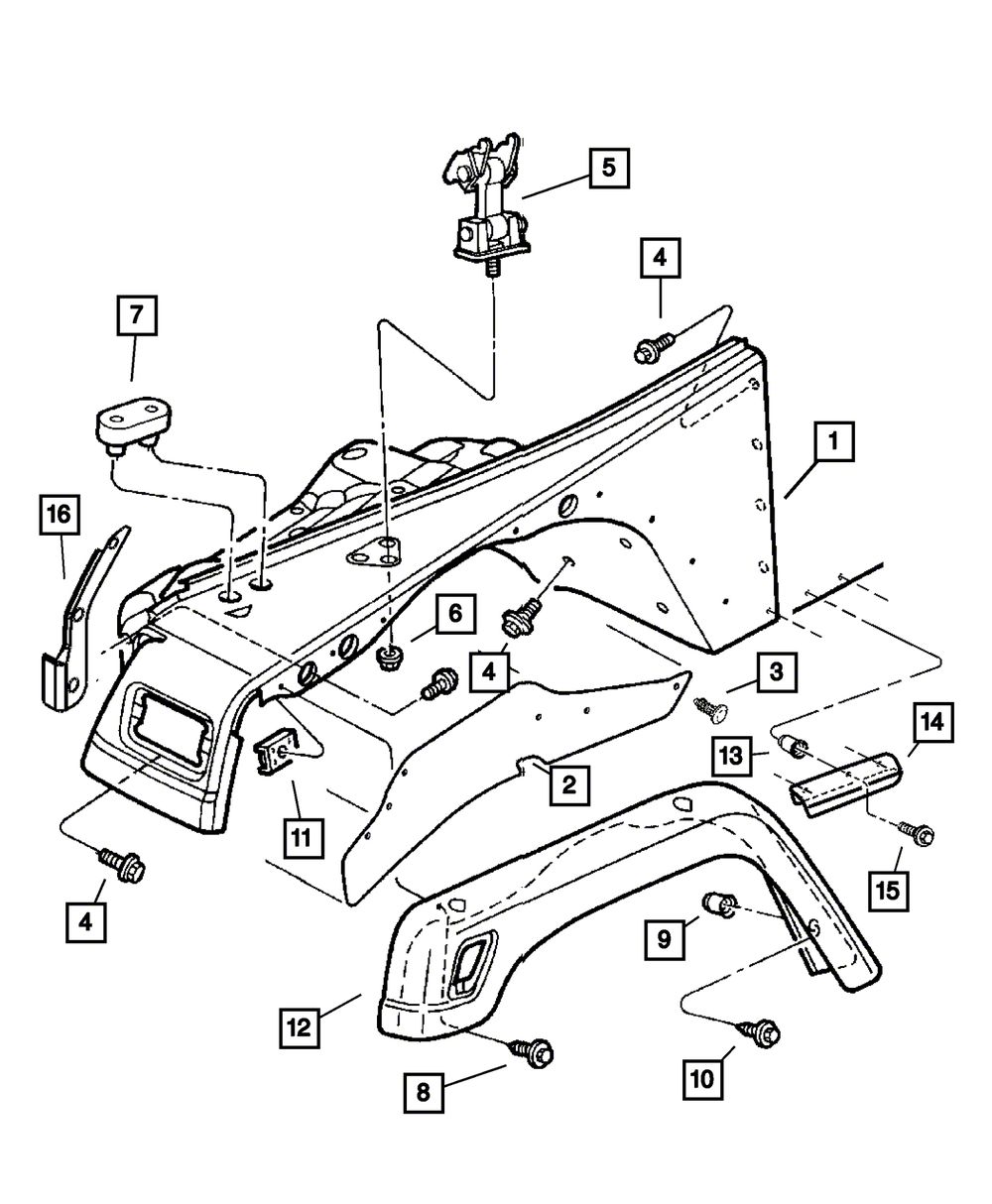 5
4
7
1
16
6
4
3
14
13
2
11
15
4
9
12
10
8