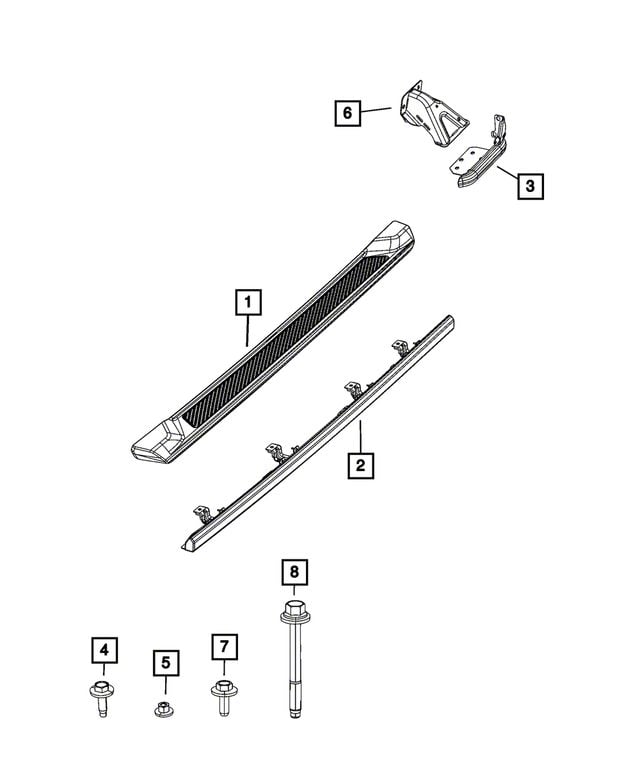 6
3
1
2
8
4
5
7