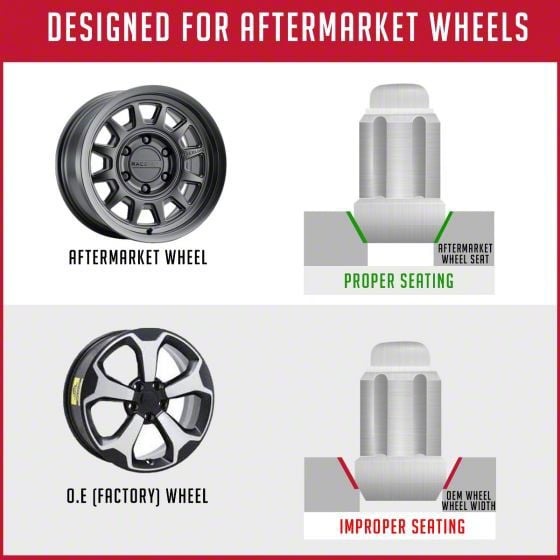 DESIGNED FOR AFTERMARKET WHEELS

AFTERMARKET WHEEL

AFTERMARKET WHEEL SEAT

PROPER SEATING

O.E (FACTORY) WHEEL

OEM WHEEL WHEEL WIDTH

IMPROPER SEATING