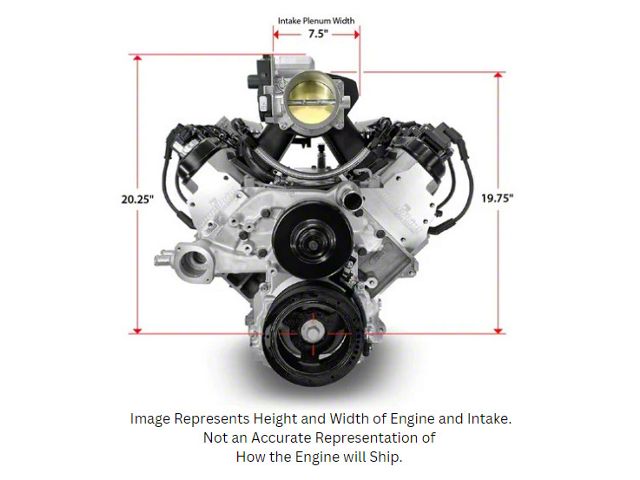 Intake Plenum Width
7.5"

20.25"

19.75"

Image Represents Height and Width of Engine and Intake.
Not an Accurate Representation of
How the Engine will Ship.