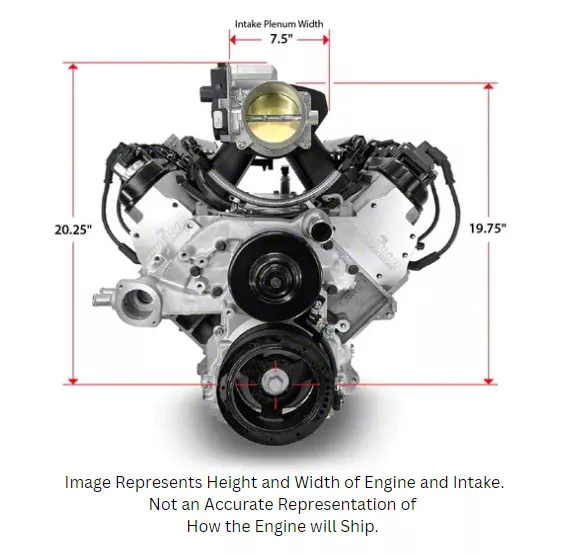 Intake Plenum Width
7.5"

20.25"

19.75"

Image Represents Height and Width of Engine and Intake.
Not an Accurate Representation of
How the Engine will Ship.