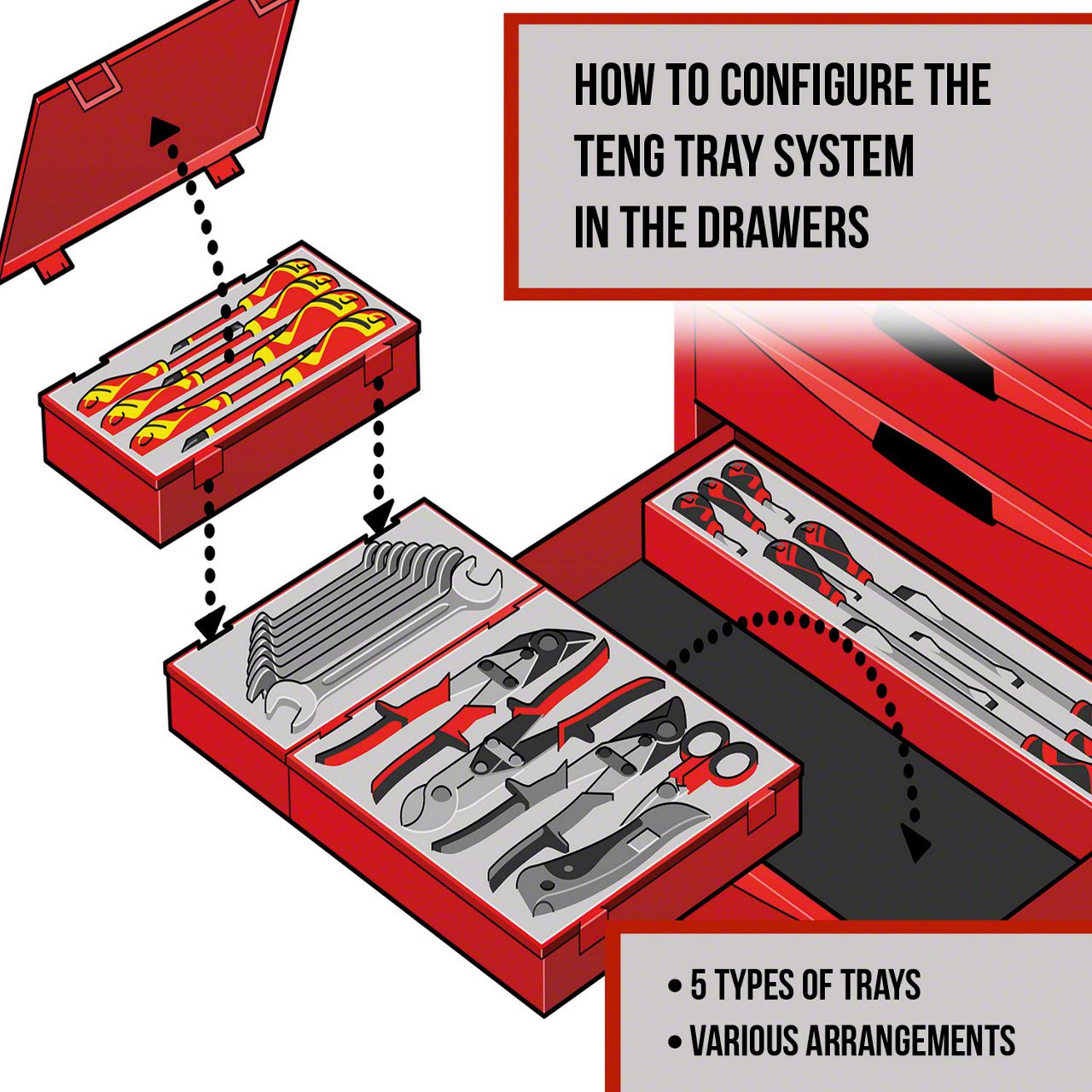 HOW TO CONFIGURE THE TENG TRAY SYSTEM IN THE DRAWERS

• 5 TYPES OF TRAYS
• VARIOUS ARRANGEMENTS